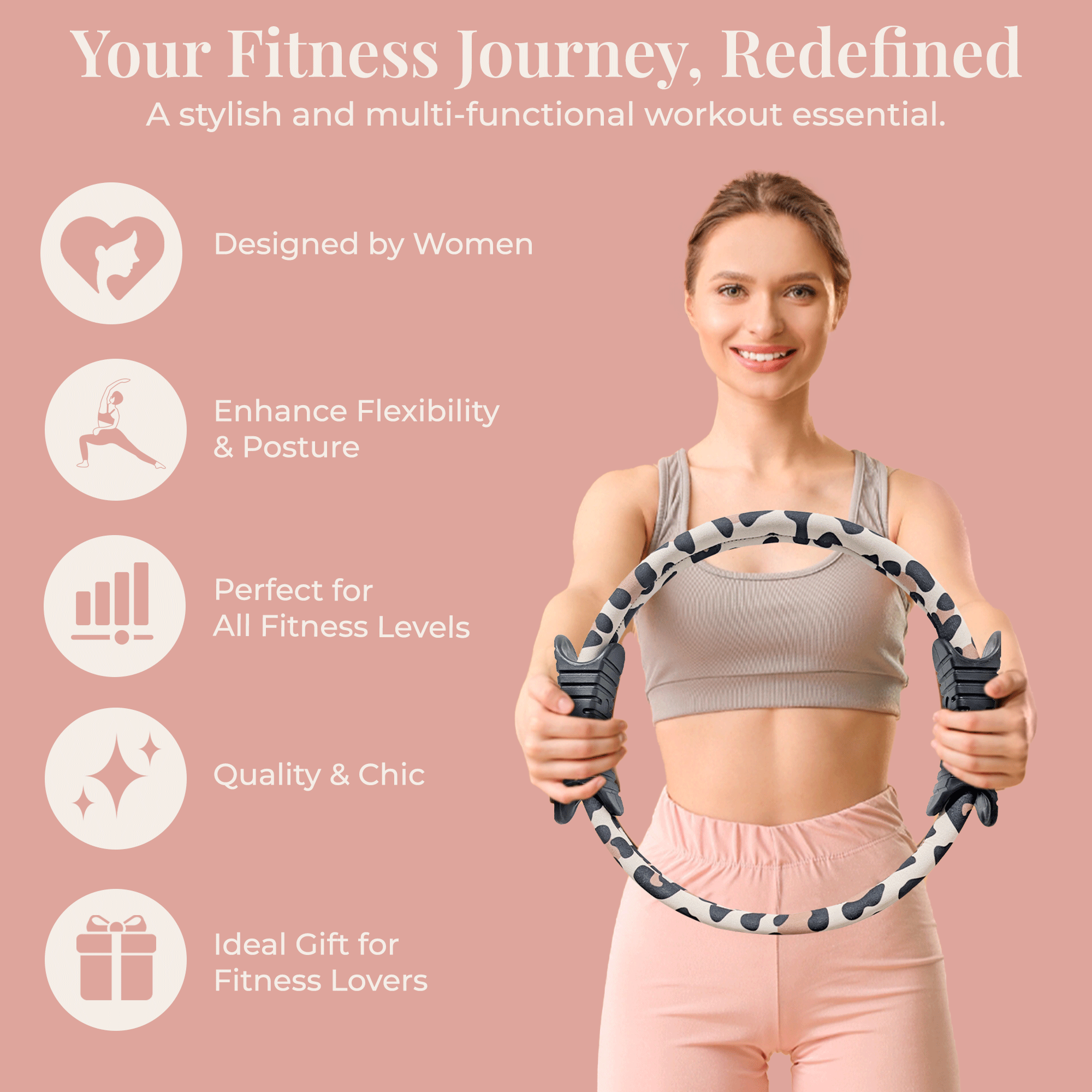 Your Fitness Journey, Redefined

A stylish and multi-functional workout essential.

Designed by Women

Enhance Flexibility & Posture

Perfect for All Fitness Levels

Quality & Chic

Ideal Gift for Fitness Lovers